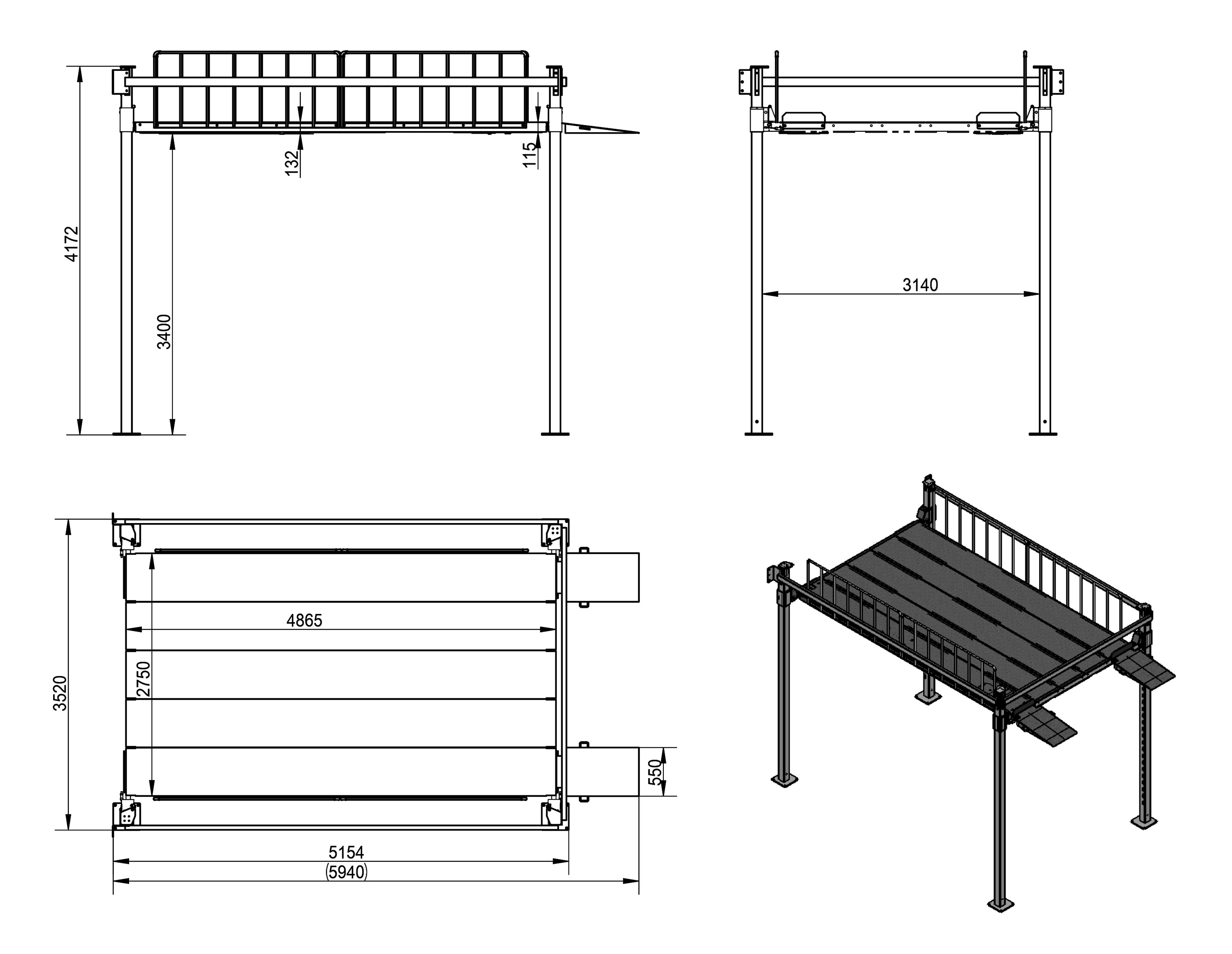 4172
3400
132
115
3140
3520
2750
4865
550
5154
(5940)